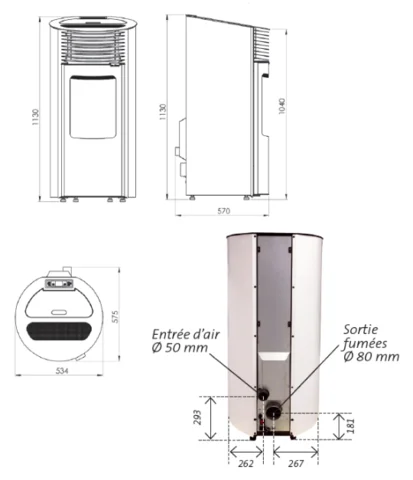 1130

1130

1040

570

575

534

Entrée d'air
Ø 50 mm

Sortie
fumées
Ø 80 mm

293

181

262

267